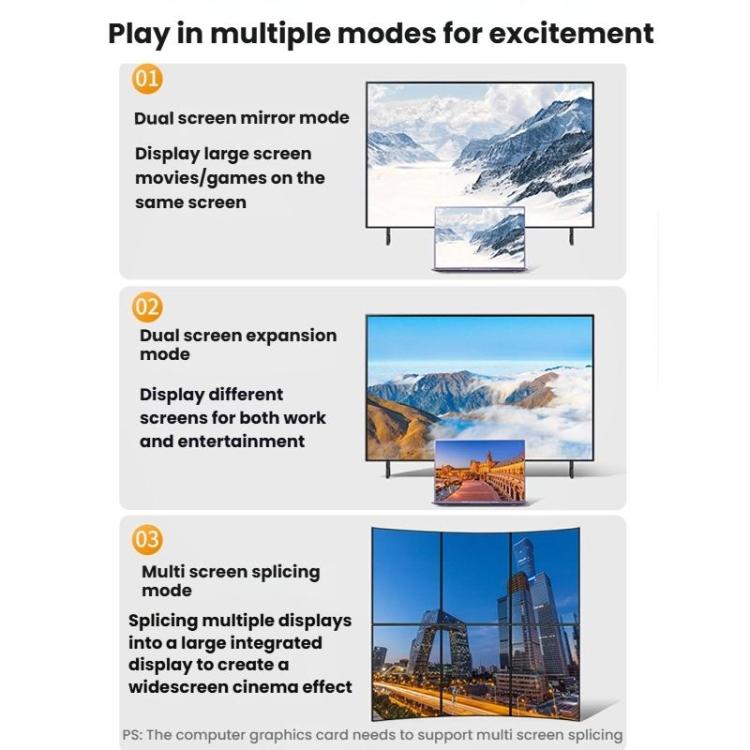 Play in multiple modes for excitement

01

Dual screen mirror mode

Display large screen movies/games on the same screen

02

Dual screen expansion mode

Display different screens for both work and entertainment

03

Multi screen splicing mode

Splicing multiple displays into a large integrated display to create a widescreen cinema effect

PS: The computer graphics card needs to support multi screen splicing