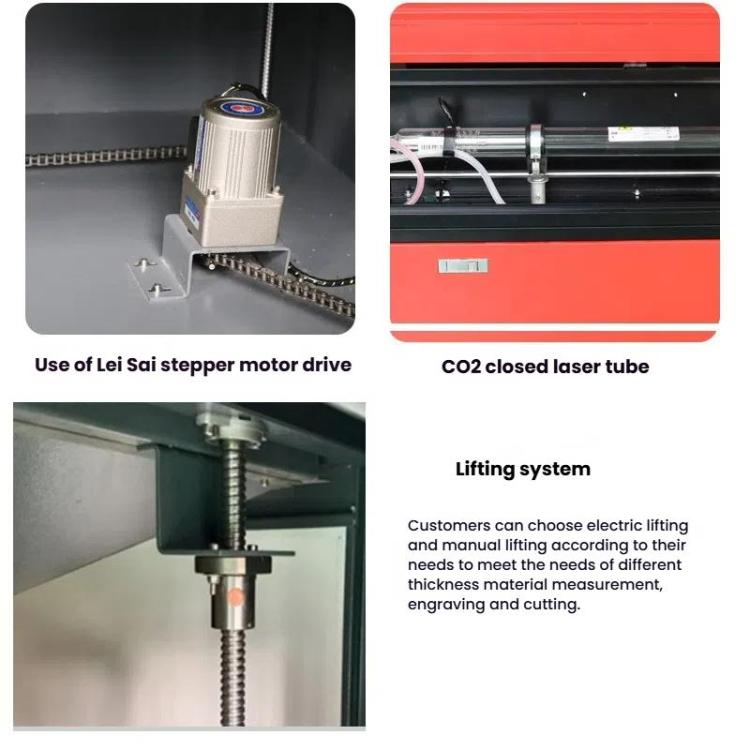 Use of Lei Sai stepper motor drive

CO2 closed laser tube

Lifting system

Customers can choose electric lifting and manual lifting according to their needs to meet the needs of different thickness material measurement, engraving and cutting.