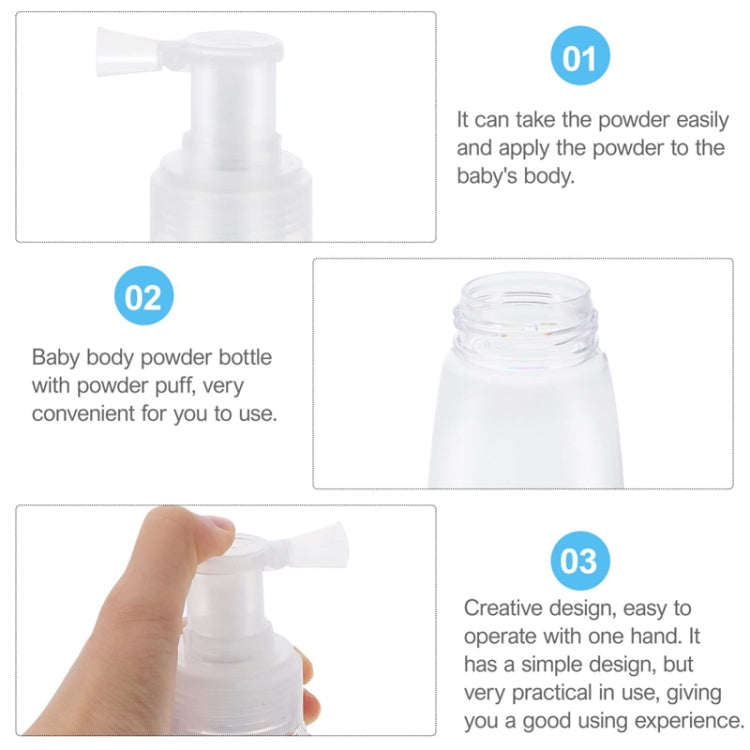 01

It can take the powder easily and apply the powder to the baby's body.

02

Baby body powder bottle with powder puff, very convenient for you to use.

03

Creative design, easy to operate with one hand. It has a simple design, but very practical in use, giving you a good using experience.