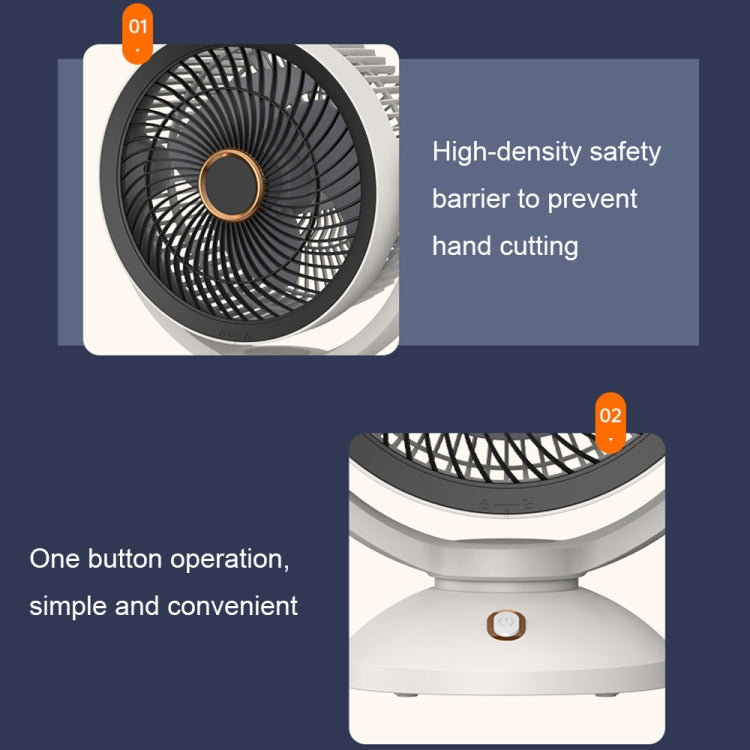 01

High-density safety barrier to prevent hand cutting

02

One button operation, simple and convenient