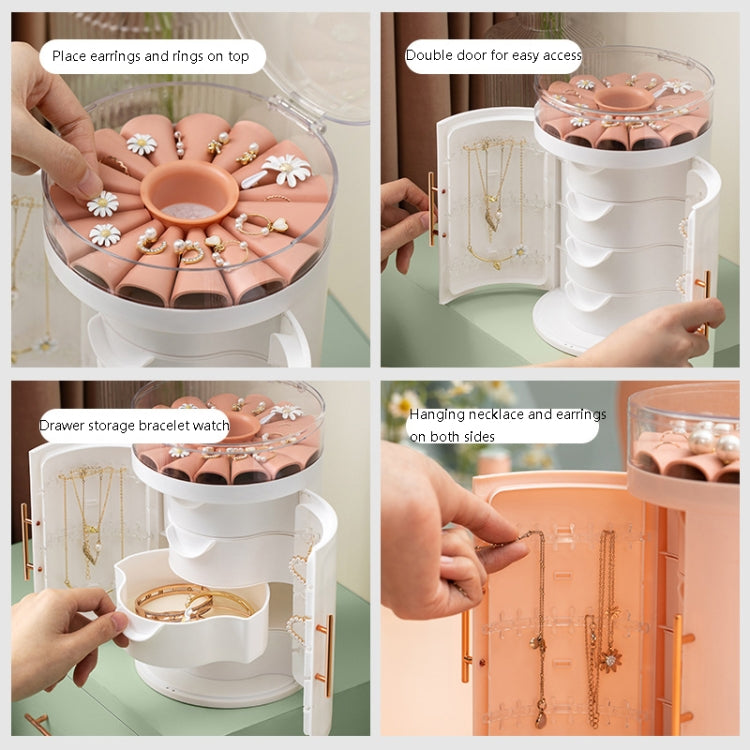 Place earrings and rings on top

Double door for easy access

Drawer storage bracelet watch

Hanging necklace and earrings on both sides