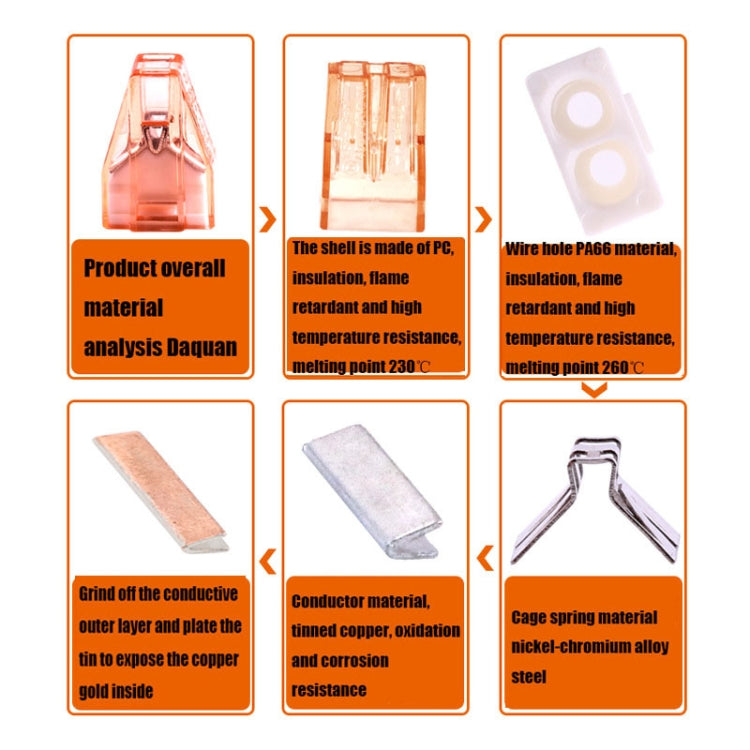 Product overall material analysis Daquan

The shell is made of PC, insulation, flame retardant and high temperature resistance, melting point 230℃

Wire hole PA66 material, insulation, flame retardant and high temperature resistance, melting point 260℃

Cage spring material nickel-chromium alloy steel

Conductor material, tinned copper, oxidation and corrosion resistance

Grind off the conductive outer layer and plate the tin to expose the copper gold inside