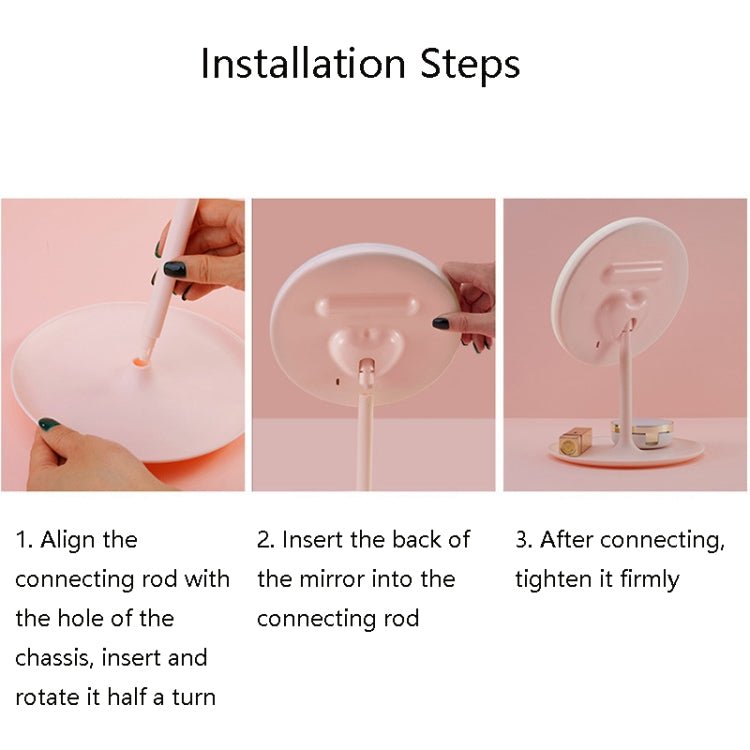 Installation Steps

1. Align the connecting rod with the hole of the chassis, insert and rotate it half a turn

2. Insert the back of the mirror into the connecting rod

3. After connecting, tighten it firmly