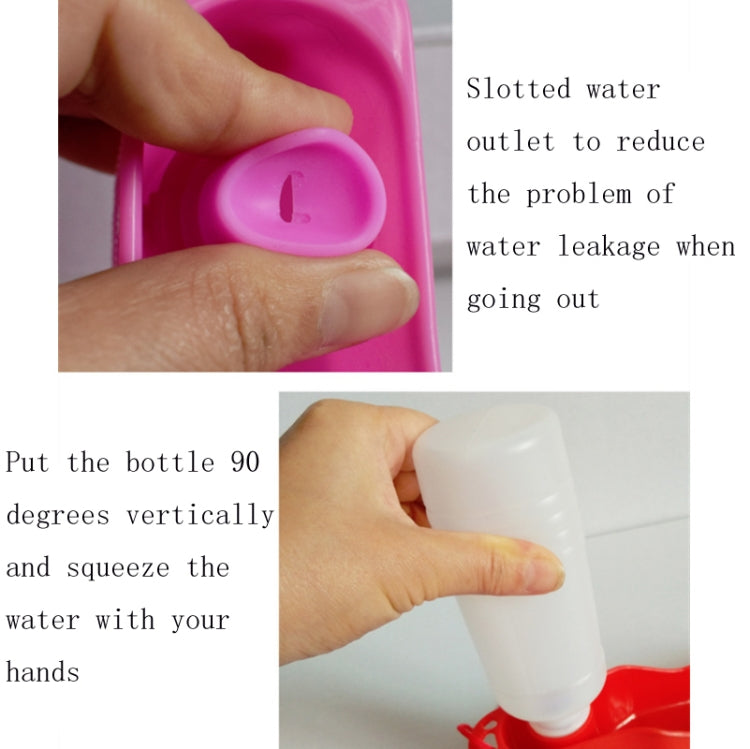 Slotted water outlet to reduce the problem of water leakage when going out

Put the bottle 90 degrees vertically and squeeze the water with your hands