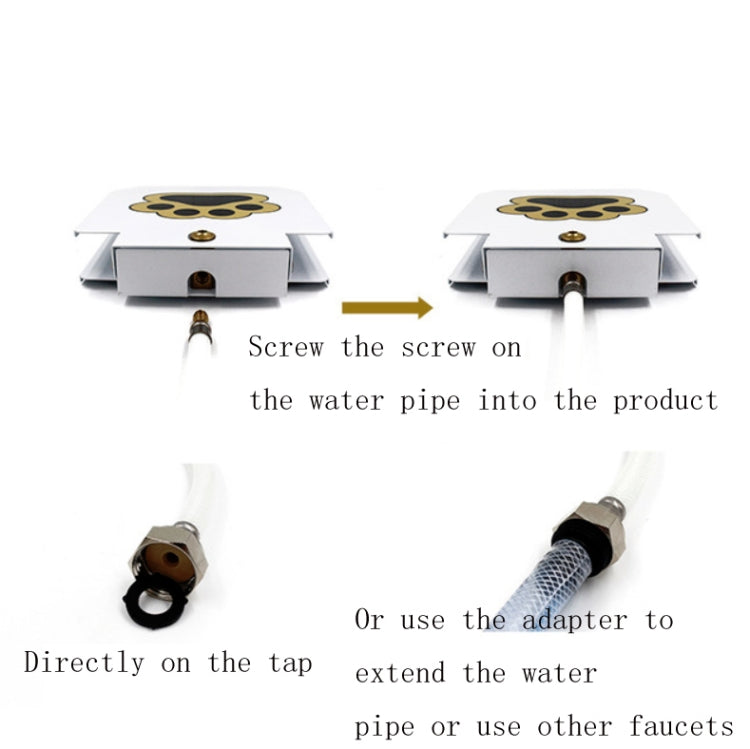 Screw the screw on
the water pipe into the product

Directly on the tap

Or use the adapter to
extend the water
pipe or use other faucets