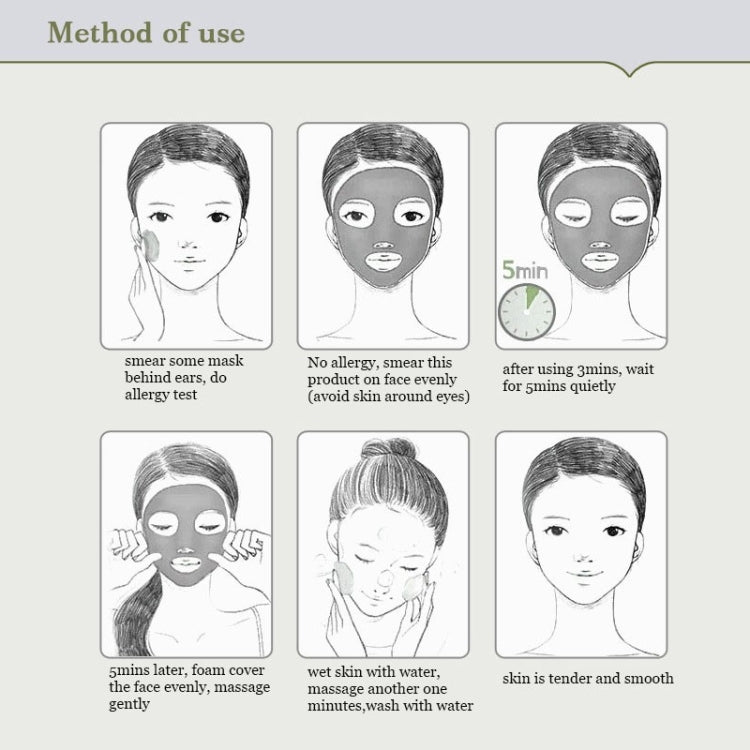 Method of use

smear some mask behind ears, do allergy test

No allergy, smear this product on face evenly (avoid skin around eyes)

5min

after using 3mins, wait for 5mins quietly

5mins later, foam cover the face evenly, massage gently

wet skin with water, massage another one minutes,wash with water

skin is tender and smooth