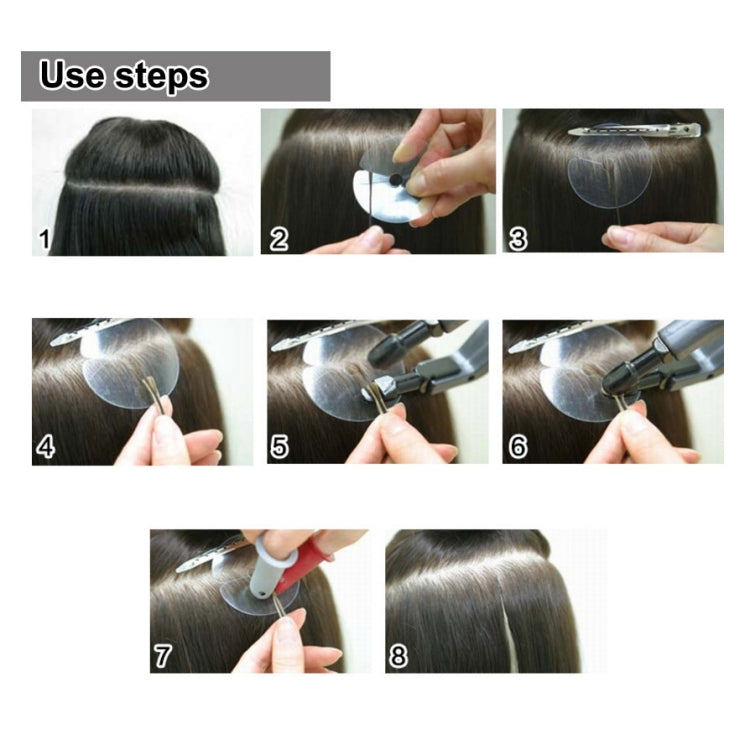 Use steps

1

2

3

4

5

6

7

8