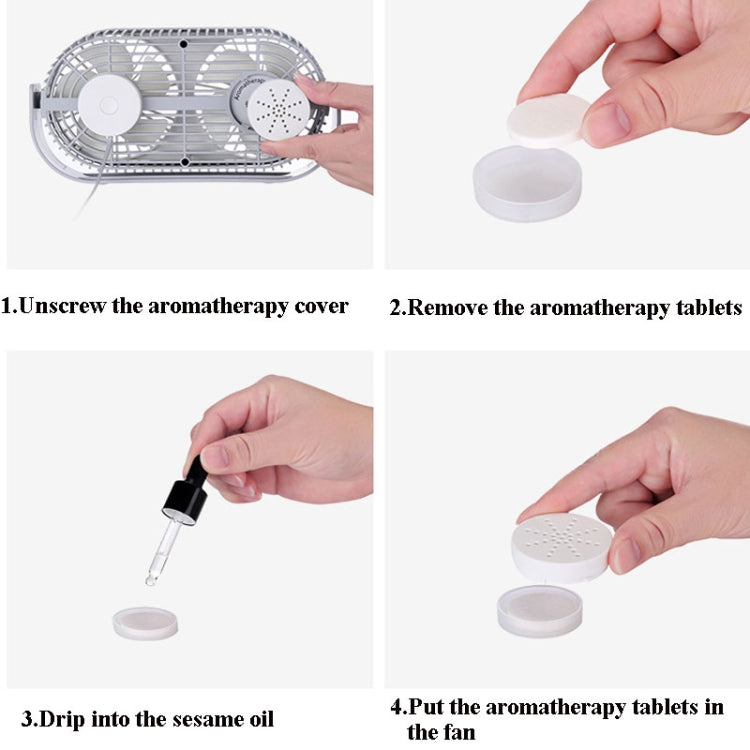 Aromatherapy

1.Unscrew the aromatherapy cover

2.Remove the aromatherapy tablets

3.Drip into the sesame oil

4.Put the aromatherapy tablets in the fan