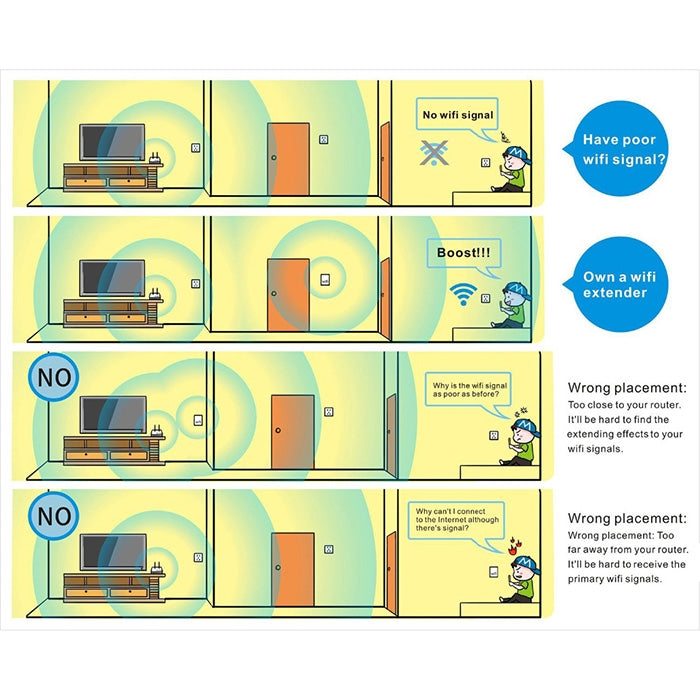 No wifi signal

Have poor wifi signal?

Boost!!!

Own a wifi extender

NO

Why is the wifi signal as poor as before?

Wrong placement:
Too close to your router. It'll be hard to find the extending effects to your wifi signals.

NO

Why can't I connect to the Internet although there's signal?

Wrong placement:
Wrong placement: Too far away from your router. It'll be hard to receive the primary wifi signals.