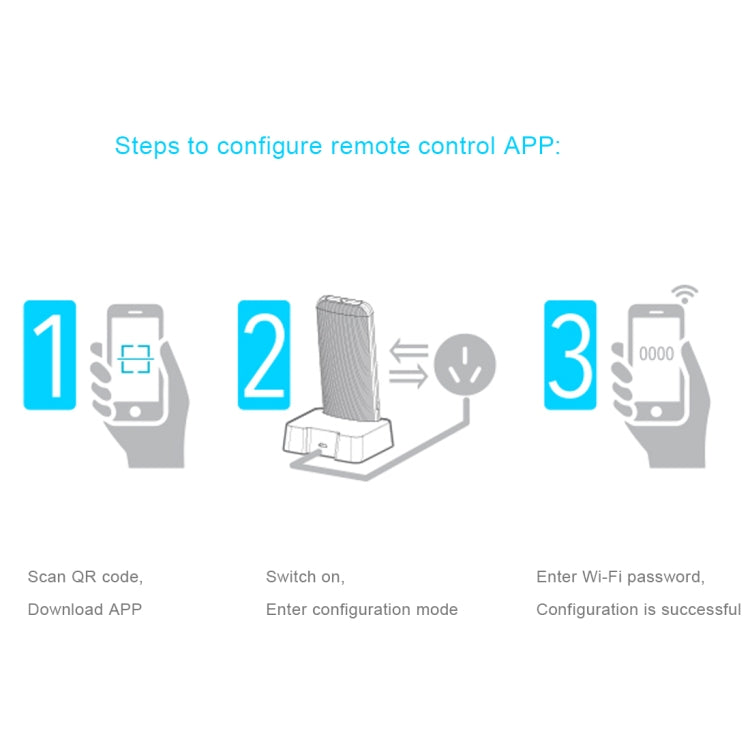 Steps to configure remote control APP:

1

2

3

0000

Scan QR code,
Download APP

Switch on,
Enter configuration mode

Enter Wi-Fi password,
Configuration is successful