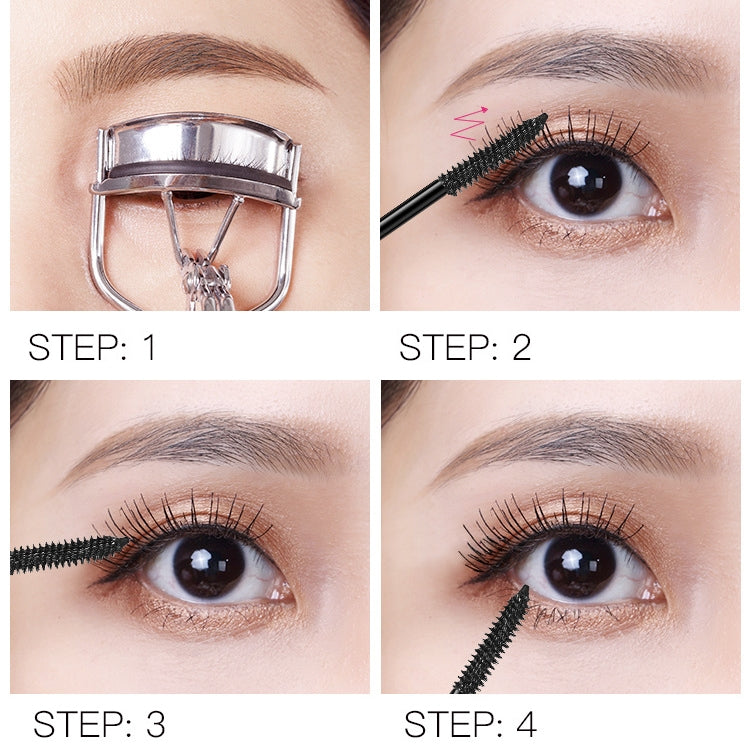 STEP: 1

STEP: 2

STEP: 3

STEP: 4