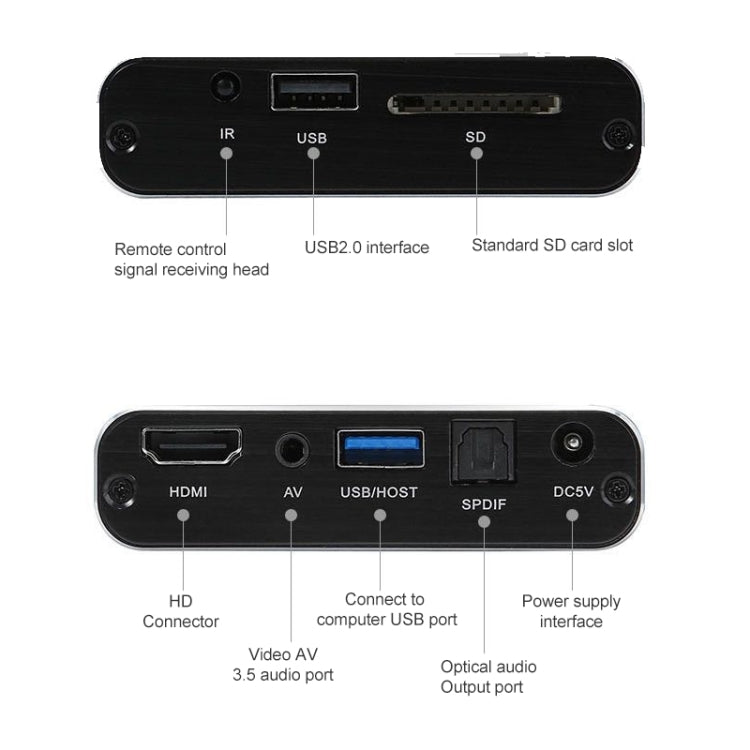 IR
USB
SD

Remote control signal receiving head

USB2.0 interface

Standard SD card slot

HDMI
AV
USB/HOST
SPDIF
DC5V

HD Connector

Video AV 3.5 audio port

Connect to computer USB port

Optical audio Output port

Power supply interface