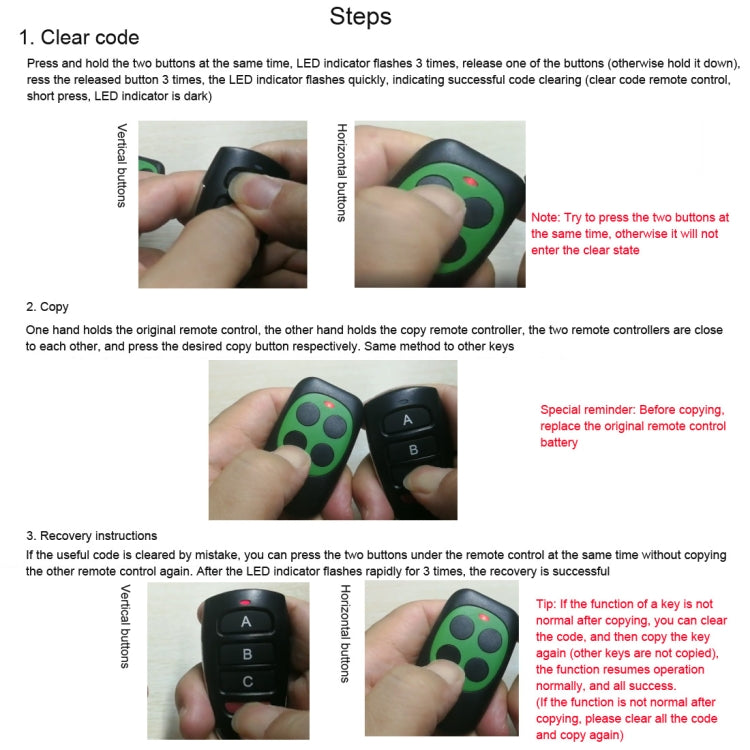 Steps

1. Clear code

Press and hold the two buttons at the same time, LED indicator flashes 3 times, release one of the buttons (otherwise hold it down), ress the released button 3 times, the LED indicator flashes quickly, indicating successful code clearing (clear code remote control, short press, LED indicator is dark)

Vertical buttons

Horizontal buttons

Note: Try to press the two buttons at the same time, otherwise it will not enter the clear state

2. Copy

One hand holds the original remote control, the other hand holds the copy remote controller, the two remote controllers are close to each other, and press the desired copy button respectively. Same method to other keys

A

B

Special reminder: Before copying, replace the original remote control battery

3. Recovery instructions

If the useful code is cleared by mistake, you can press the two buttons under the remote control at the same time without copying the other remote control again. After the LED indicator flashes rapidly for 3 times, the recovery is successful

Vertical buttons

A

B

C

Horizontal buttons

Tip: If the function of a key is not normal after copying, you can clear the code, and then copy the key again (other keys are not copied), the function resumes operation normally, and all success.
(If the function is not normal after copying, please clear all the code and copy again)