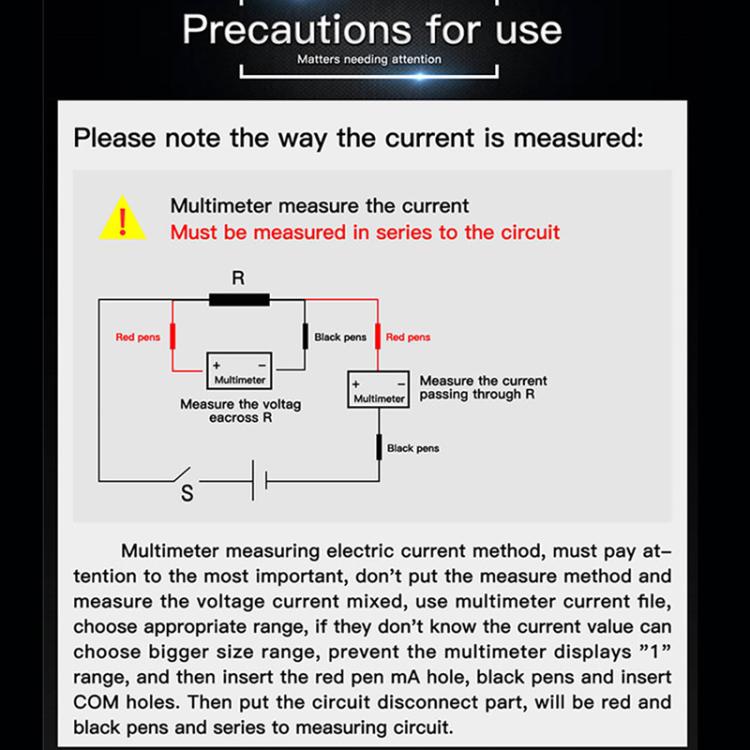 Precautions for use
Matters needing attention

Please note the way the current is measured:

!
Multimeter measure the current
Must be measured in series to the circuit

R
Red pens
Black pens
Red pens
+ −
Multimeter
Measure the voltag eacross R
+ −
Multimeter
Measure the current passing through R
Black pens
S

Multimeter measuring electric current method, must pay attention to the most important, don't put the measure method and measure the voltage current mixed, use multimeter current file, choose appropriate range, if they don't know the current value can choose bigger size range, prevent the multimeter displays "1" range, and then insert the red pen mA hole, black pens and insert COM holes. Then put the circuit disconnect part, will be red and black pens and series to measuring circuit.