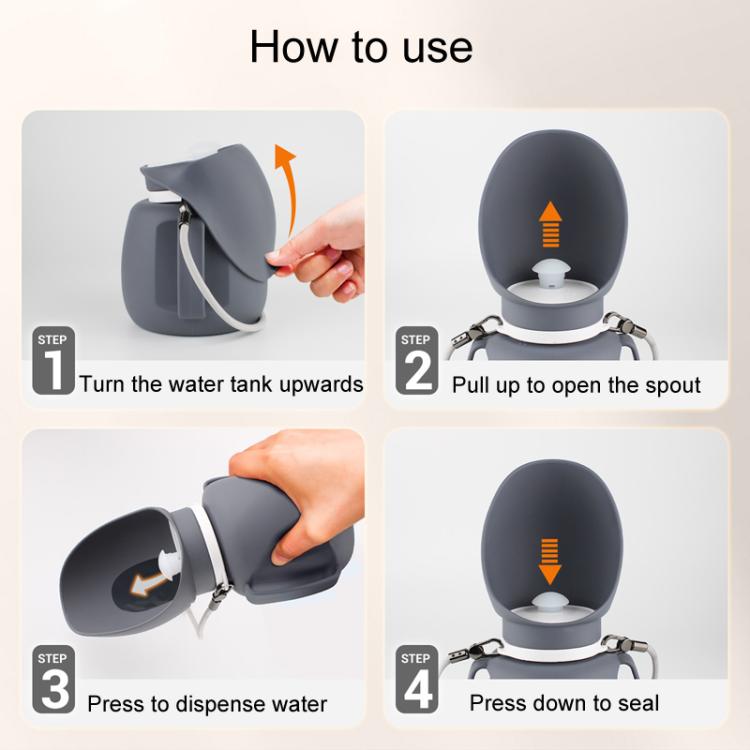 How to use

STEP
1
Turn the water tank upwards

STEP
2
Pull up to open the spout

STEP
3
Press to dispense water

STEP
4
Press down to seal