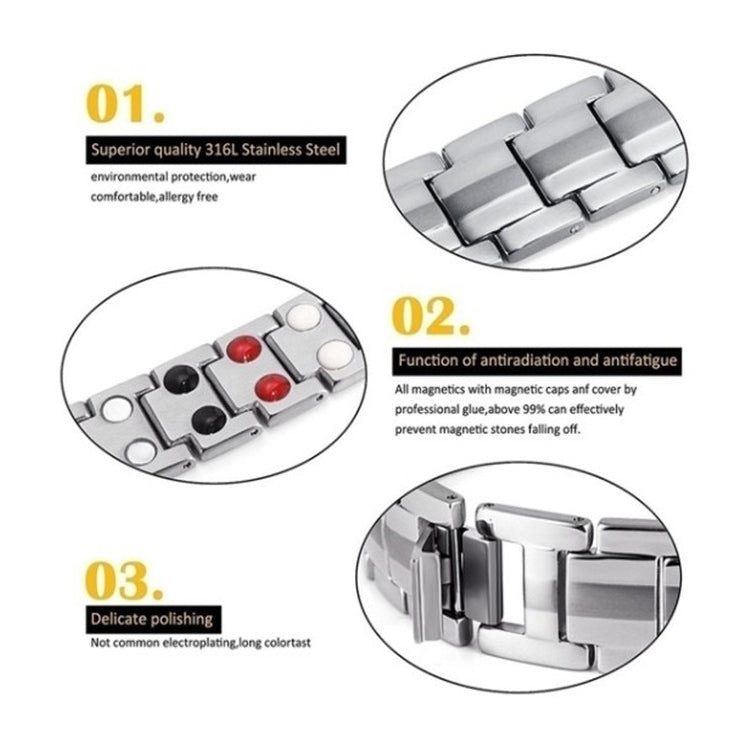 01.

Superior quality 316L Stainless Steel

environmental protection,wear comfortable,allergy free

02.

Function of antiradiation and antifatigue

All magnetics with magnetic caps anf cover by professional glue,above 99% can effectively prevent magnetic stones falling off.

03.

Delicate polishing

Not common electroplating,long colortast