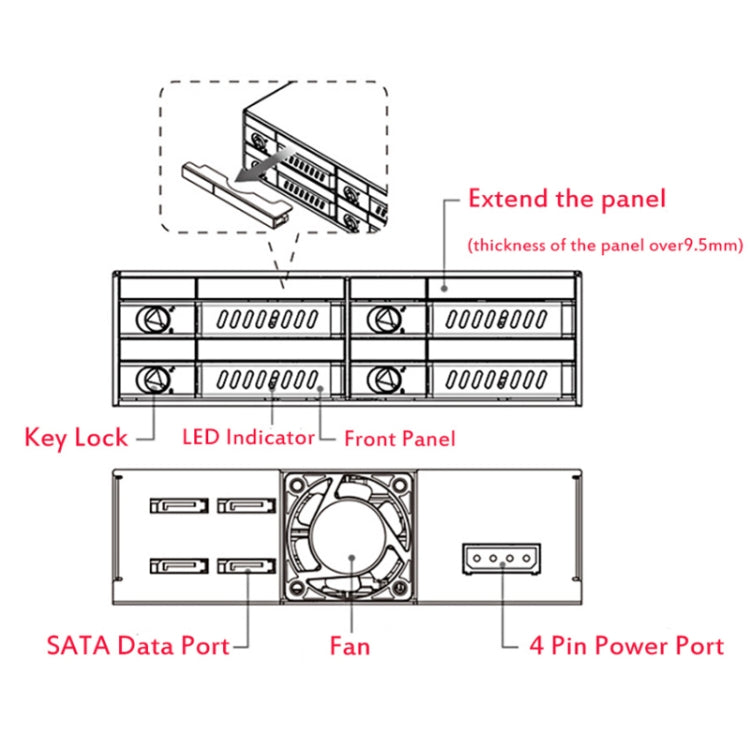 Extend the panel

(thickness of the panel over9.5mm)

Key Lock

LED Indicator

Front Panel

SATA Data Port

Fan

4 Pin Power Port