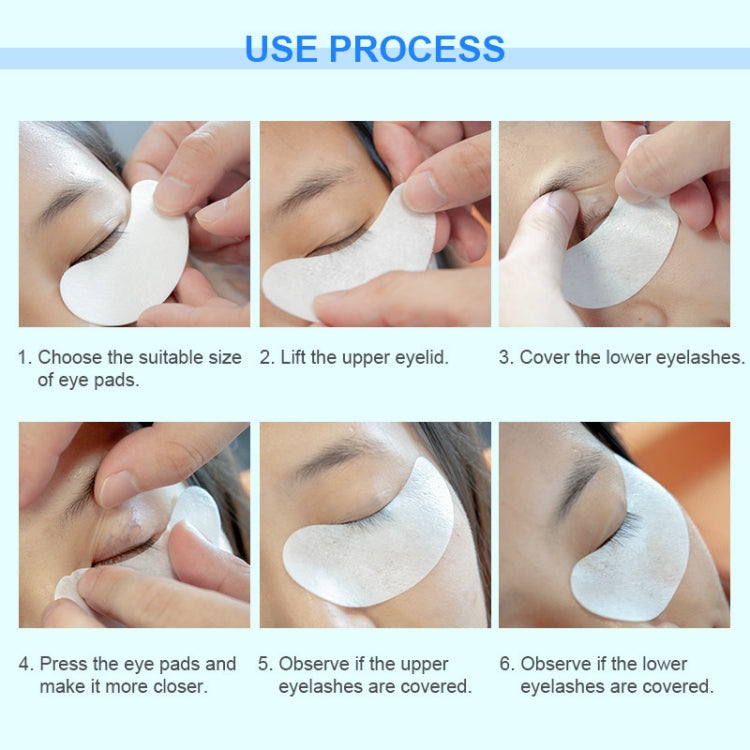 USE PROCESS

1. Choose the suitable size of eye pads.

2. Lift the upper eyelid.

3. Cover the lower eyelashes.

4. Press the eye pads and make it more closer.

5. Observe if the upper eyelashes are covered.

6. Observe if the lower eyelashes are covered.